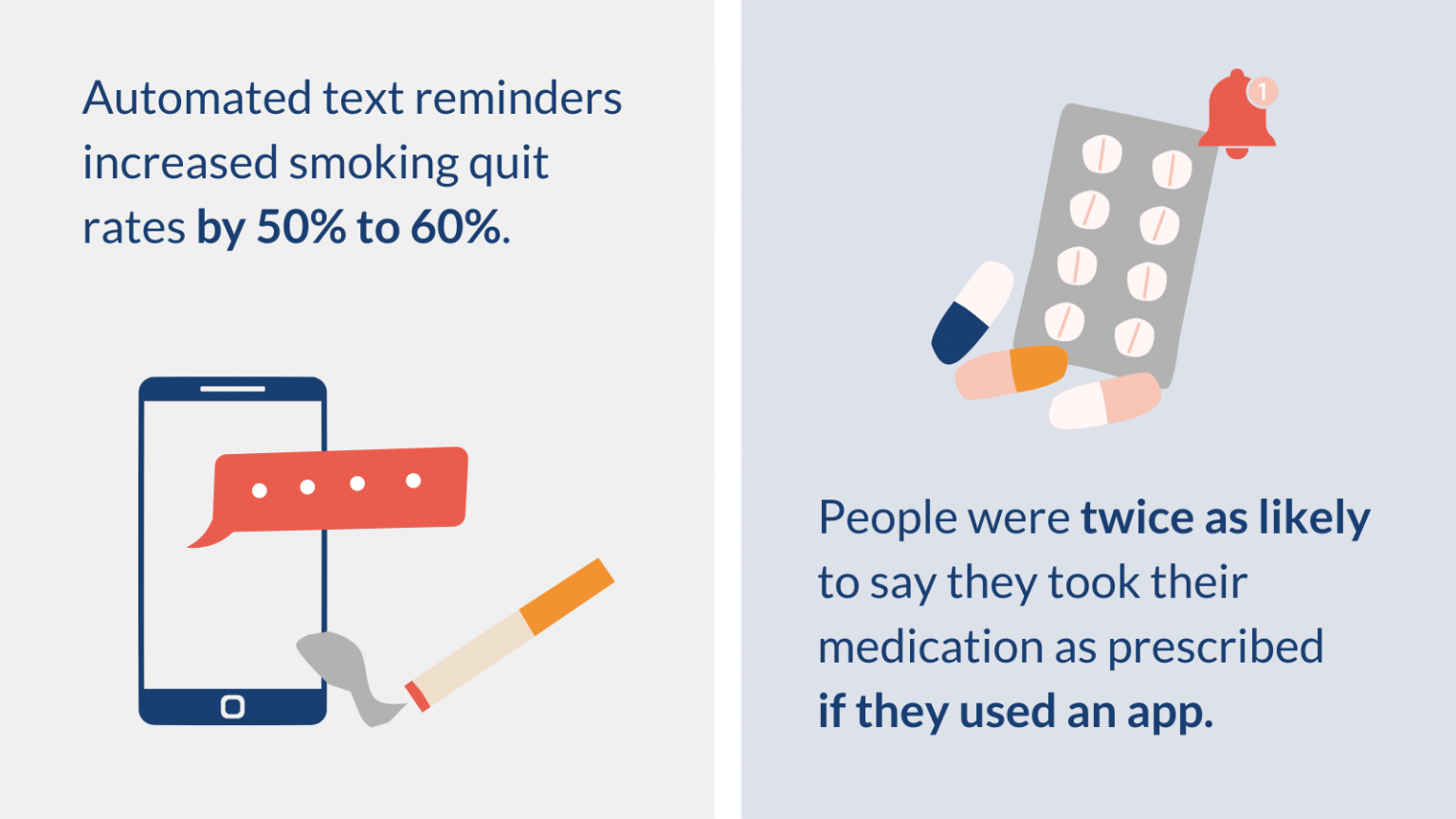 Automated text reminders increased smoking quit rates by 50% to 60%.

1

People were twice as likely to say they took their medication as prescribed if they used an app.