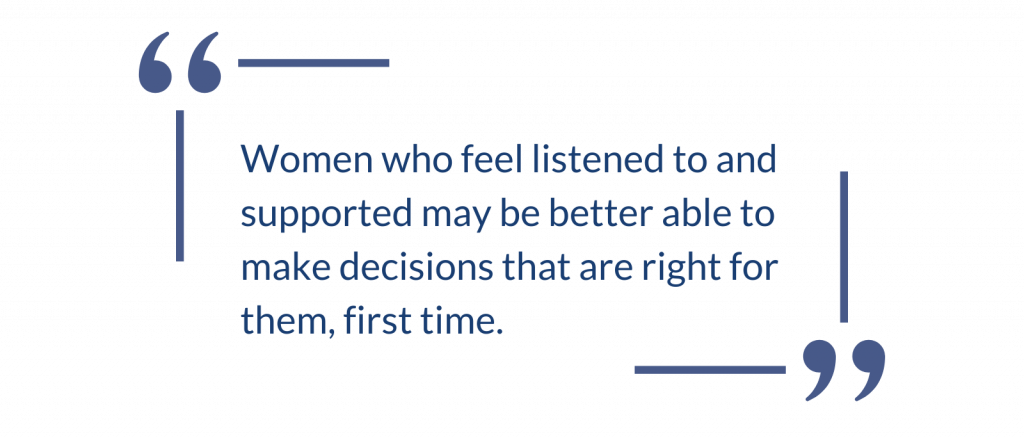 “

Women who feel listened to and supported may be better able to make decisions that are right for them, first time.

”