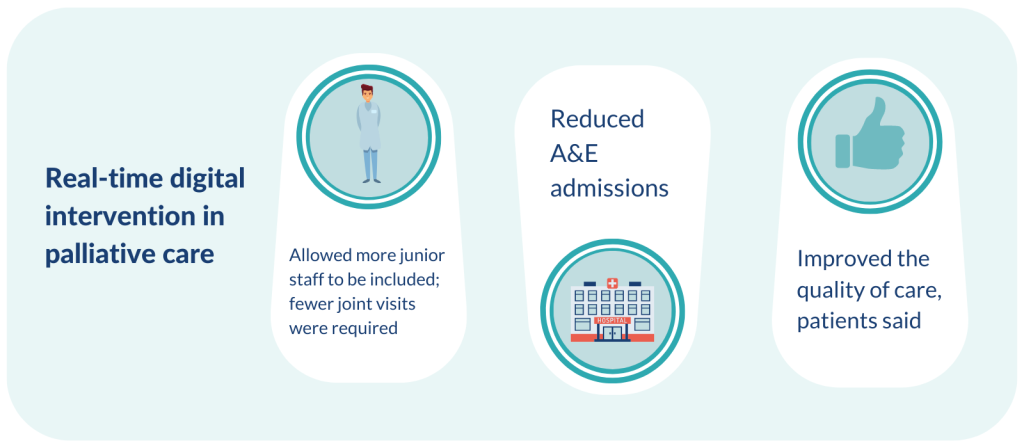 Real-time digital intervention in palliative care

Allowed more junior staff to be included; fewer joint visits were required

Reduced A&E admissions

HOSPITAL

Improved the quality of care, patients said