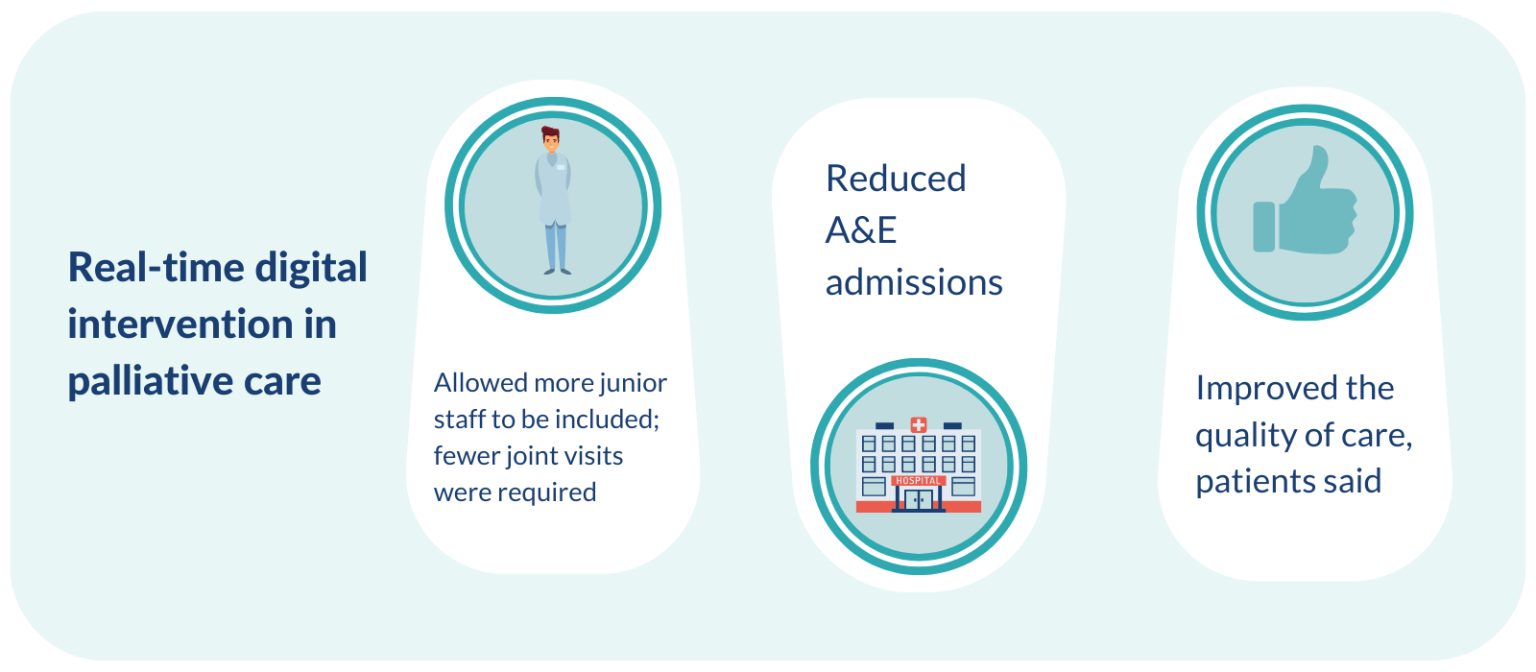 Real-time digital intervention in palliative care

Allowed more junior staff to be included; fewer joint visits were required

Reduced A&E admissions

HOSPITAL

Improved the quality of care, patients said