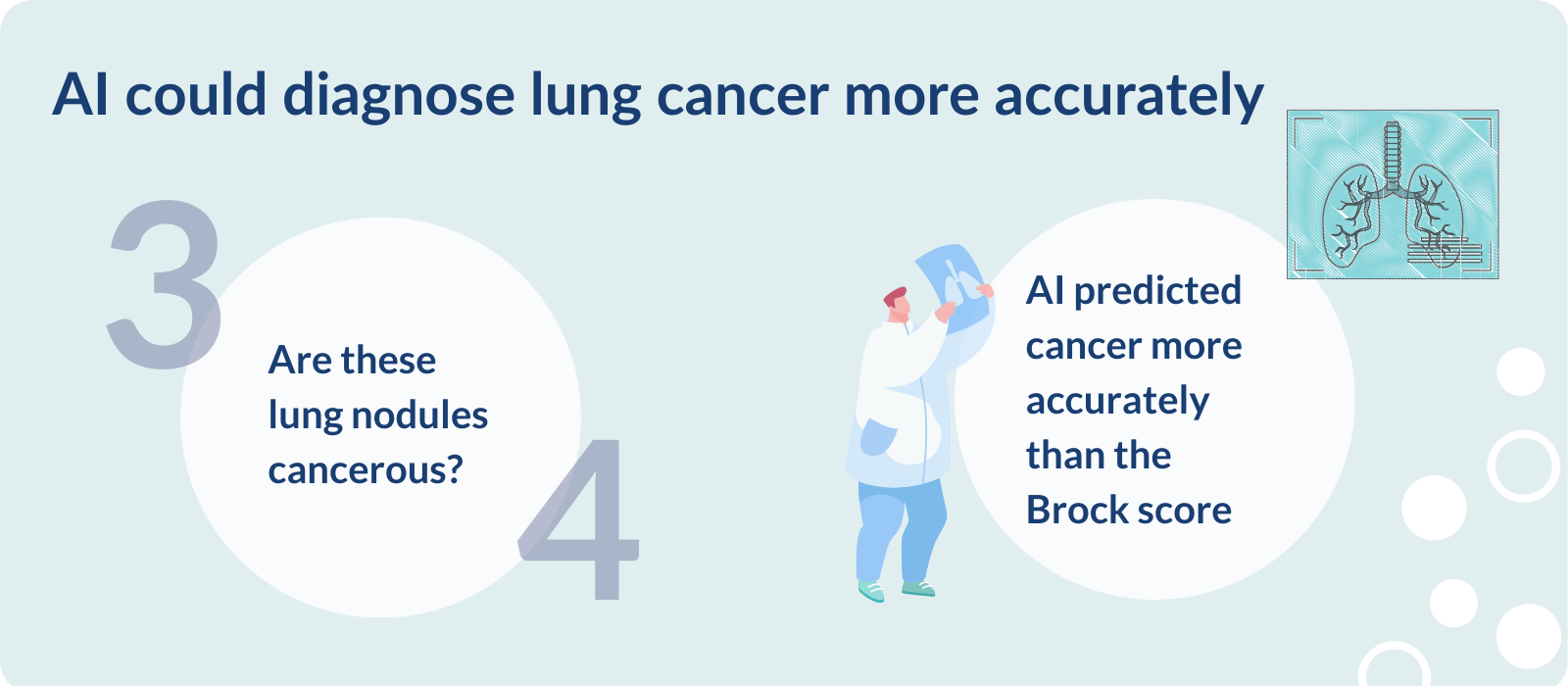 AI could diagnose lung cancer more accurately

3

Are these lung nodules cancerous?

4

AI predicted cancer more accurately than the Brock score