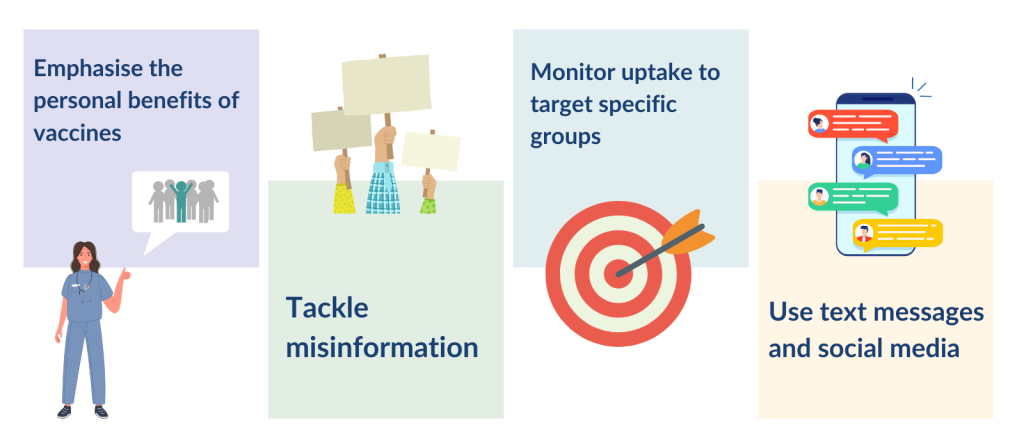 Emphasise the personal benefits of vaccines

Tackle misinformation

Monitor uptake to target specific groups

Use text messages and social media