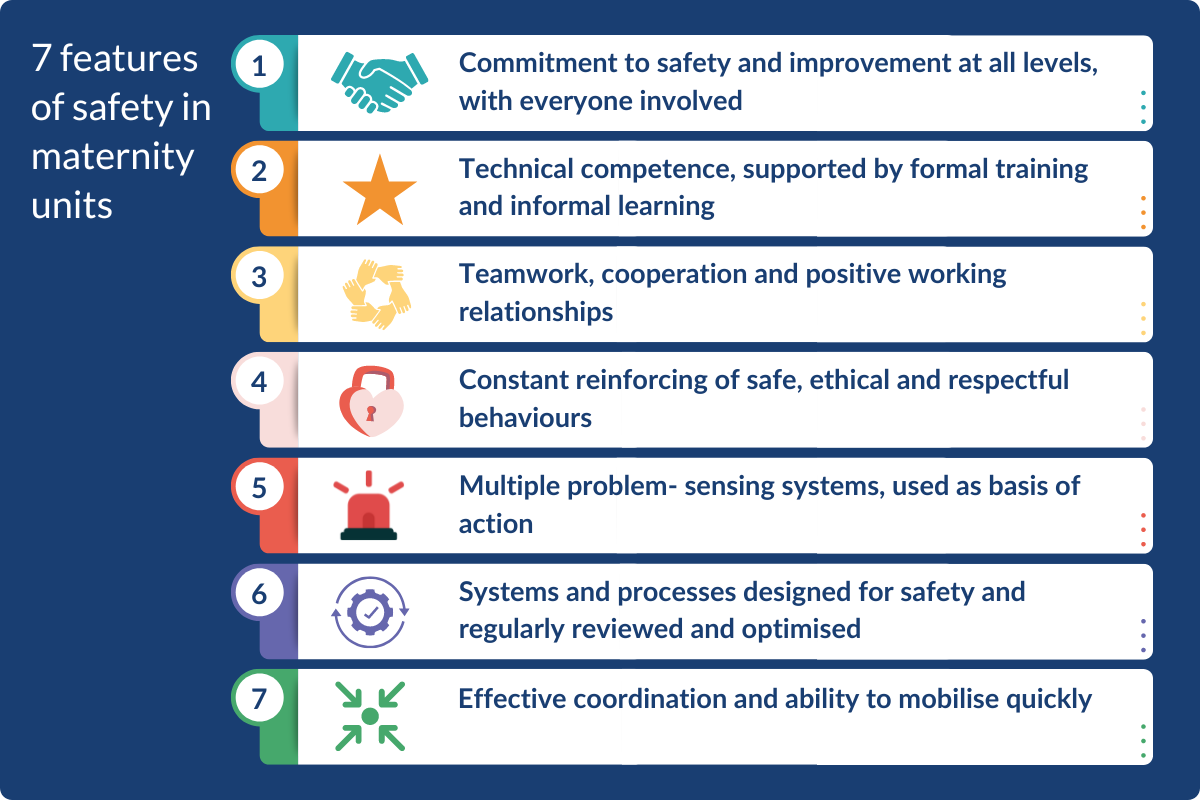 7 features of safety in maternity units

1 Commitment to safety and improvement at all levels, with everyone involved

2 Technical competence, supported by formal training and informal learning

3 Teamwork, cooperation and positive working relationships

4 Constant reinforcing of safe, ethical and respectful behaviours

5 Multiple problem- sensing systems, used as basis of action

6 Systems and processes designed for safety and regularly reviewed and optimised

7 Effective coordination and ability to mobilise quickly