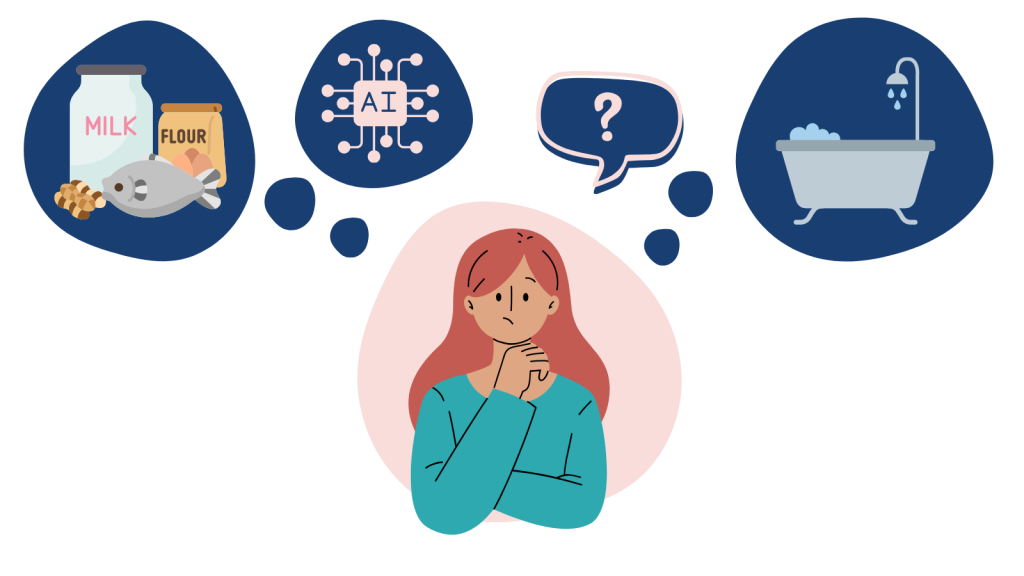 MILK
FLOUR
AI
?